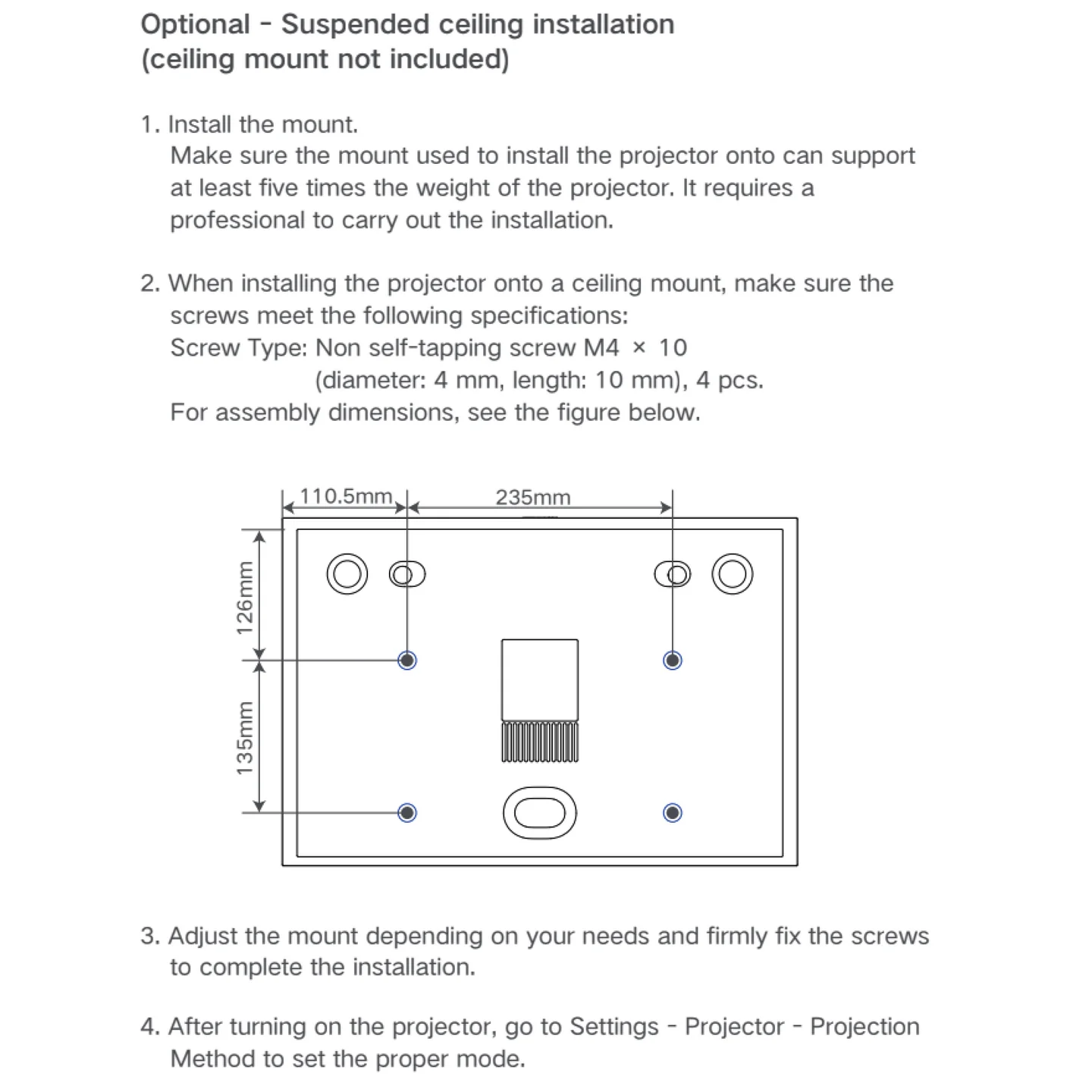 Optional - Suspended ceiling installation
(ceiling mount not included)

1. Install the mount.
Make sure the mount used to install the projector onto can support at least five times the weight of the projector. It requires a professional to carry out the installation.

2. When installing the projector onto a ceiling mount, make sure the screws meet the following specifications:
Screw Type: Non self-tapping screw M4 × 10
(diameter: 4 mm, length: 10 mm), 4 pcs.
For assembly dimensions, see the figure below.

110.5mm
235mm
126mm
135mm

3. Adjust the mount depending on your needs and firmly fix the screws to complete the installation.

4. After turning on the projector, go to Settings - Projector - Projection Method to set the proper mode.